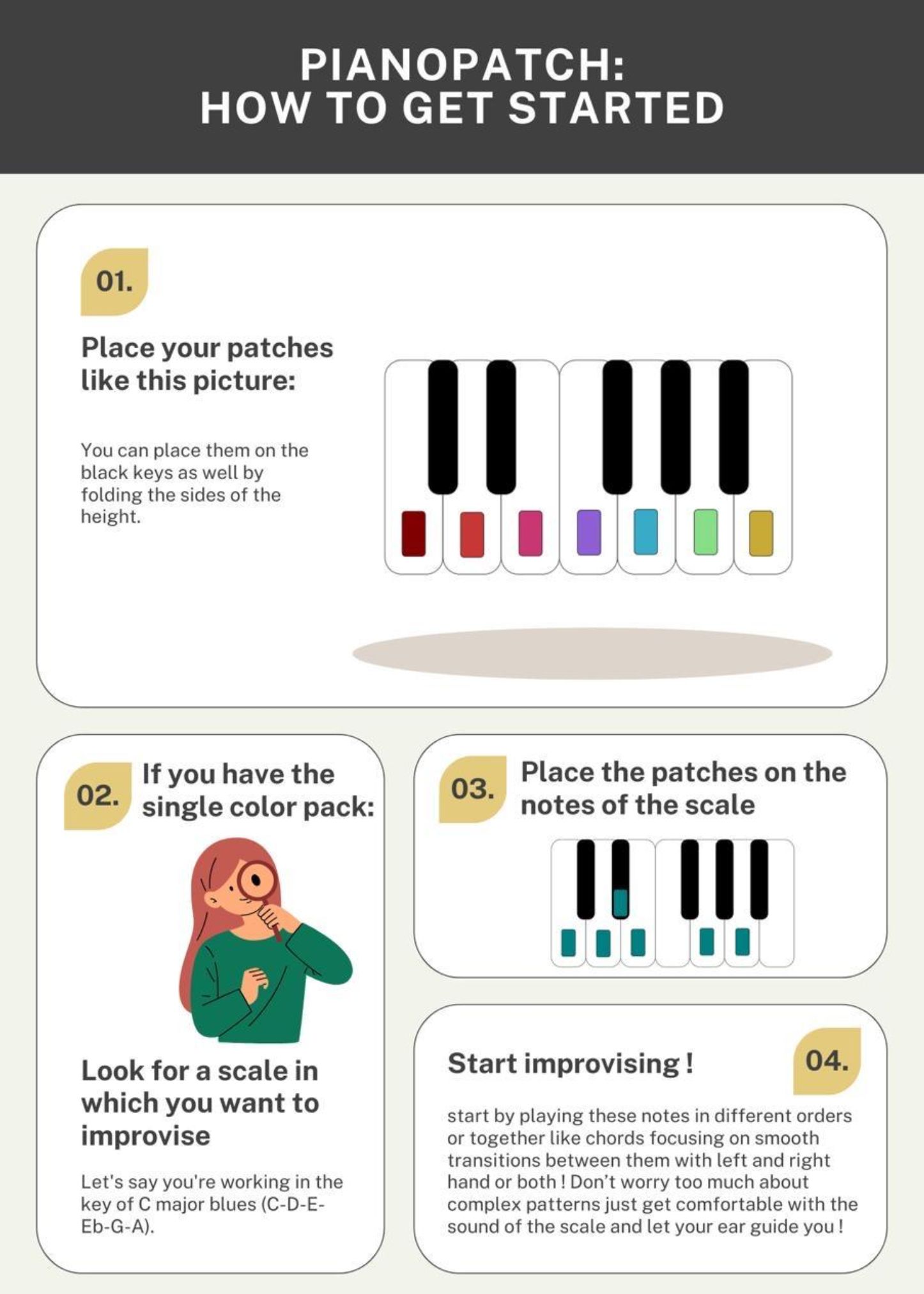 PIANOPATCH:
HOW TO GET STARTED

01.

Place your patches like this picture:

You can place them on the black keys as well by folding the sides of the height.

02.

If you have the single color pack:

Look for a scale in which you want to improvise

Let's say you're working in the key of C major blues (C-D-E-Eb-G-A).

03.

Place the patches on the notes of the scale

Start improvising !

04.

start by playing these notes in different orders or together like chords focusing on smooth transitions between them with left and right hand or both ! Don't worry too much about complex patterns just get comfortable with the sound of the scale and let your ear guide you !